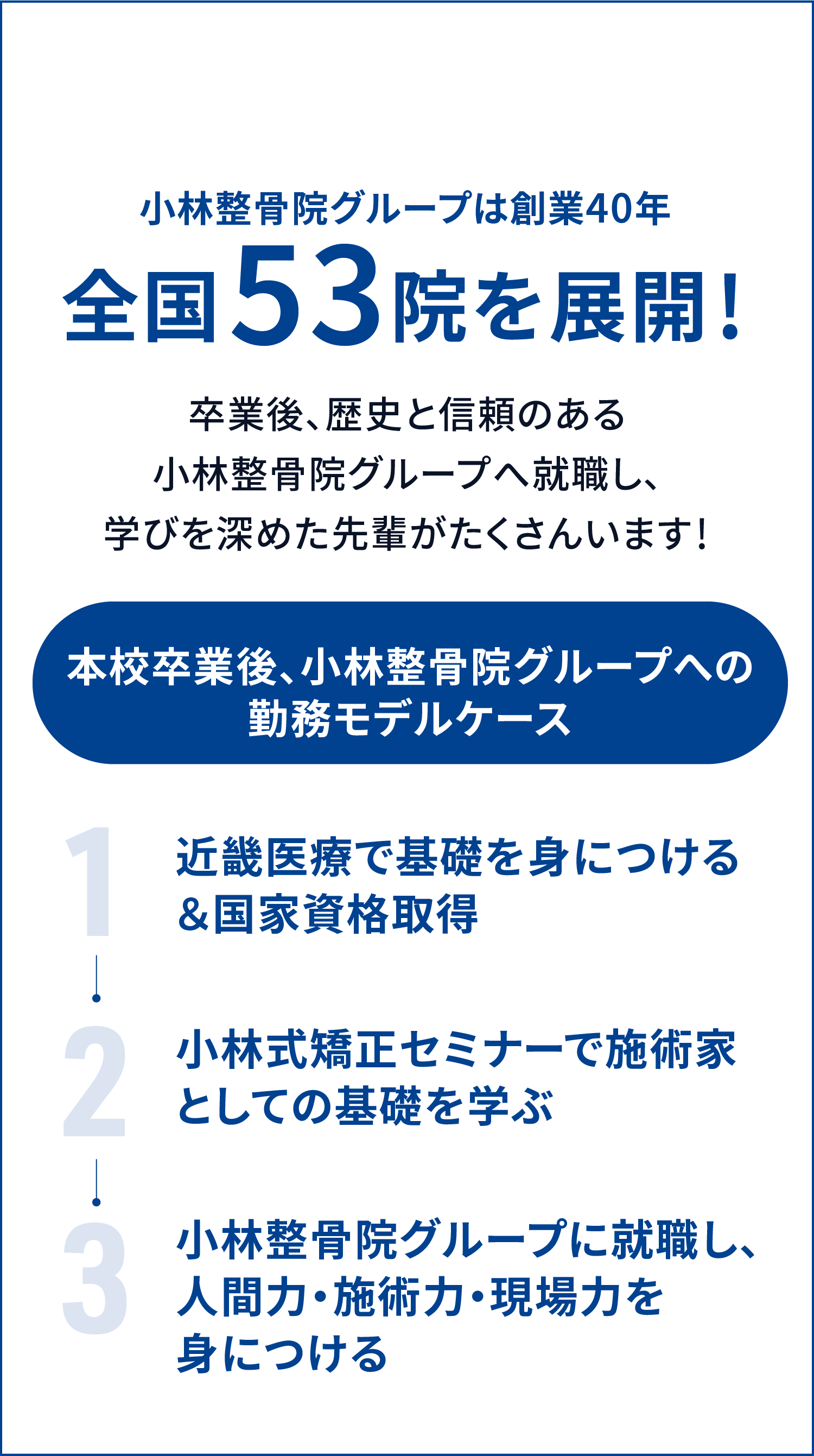 小林整骨院グループは創業40年

全国53院を展開!

卒業後、歴史と信頼のある
小林整骨院グループへ就職し、
学びを深めた先輩がたくさんいます!

本校卒業後、小林整骨院グループへの
勤務モデルケース

1
近畿医療で基礎を身につける
&国家資格取得

2
小林式矯正セミナーで施術家
としての基礎を学ぶ

3
小林整骨院グループに就職し、
人間力・施術力・現場力を
身につける